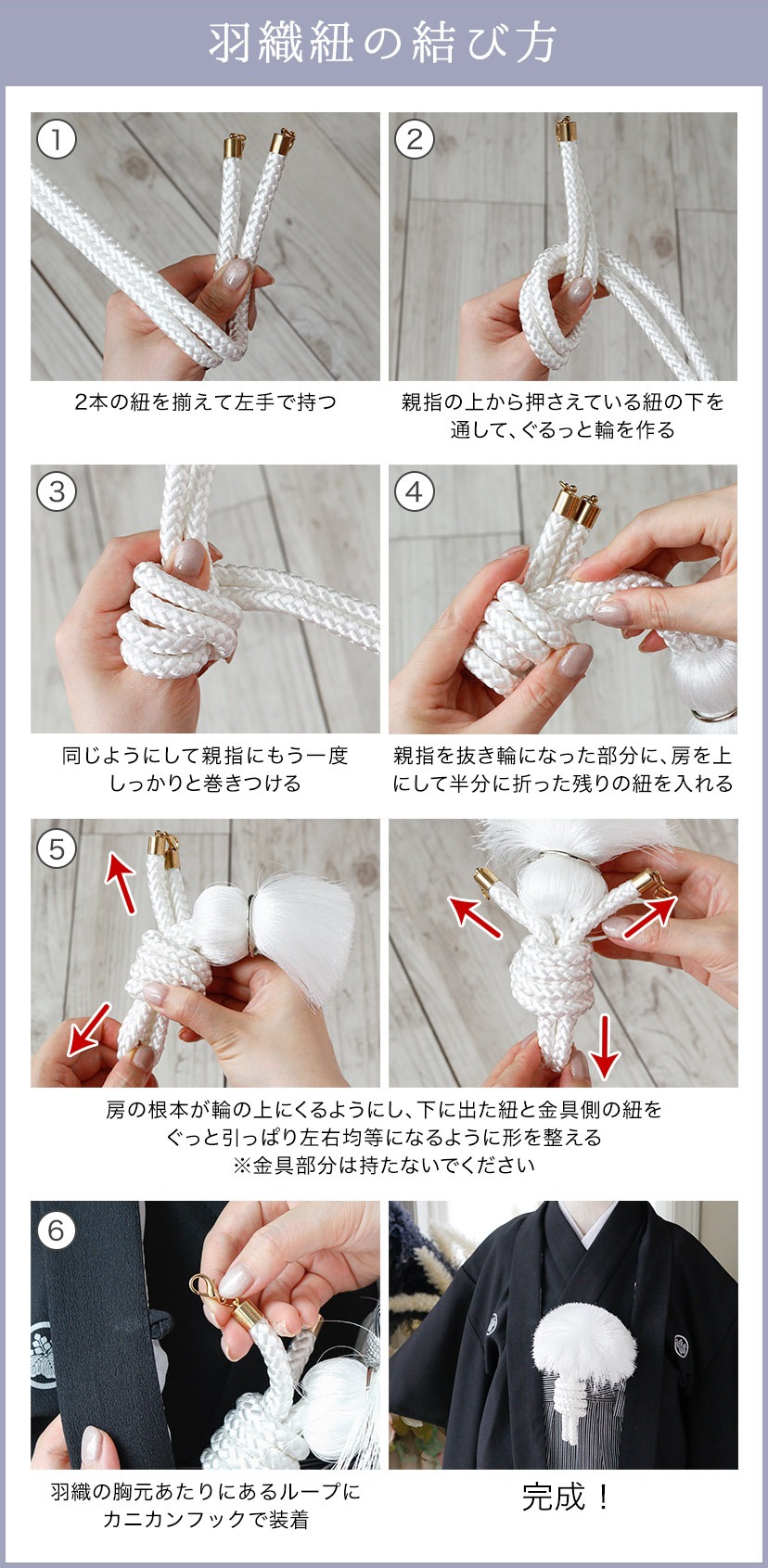 羽織紐の結び方

①

2本の紐を揃えて左手で持つ

②

親指の上から押さえている紐の下を通して、ぐるっと輪を作る

③

同じようにして親指にもう一度しっかりと巻きつける

④

親指を抜き輪になった部分に、房を上にして半分に折った残りの紐を入れる

⑤

房の根本が輪の上にくるようにし、下に出た紐と金具側の紐をぐっと引っぱり左右均等になるように形を整える
※金具部分は持たないでください

⑥

羽織の胸元あたりにあるループにカニカンフックで装着

完成！