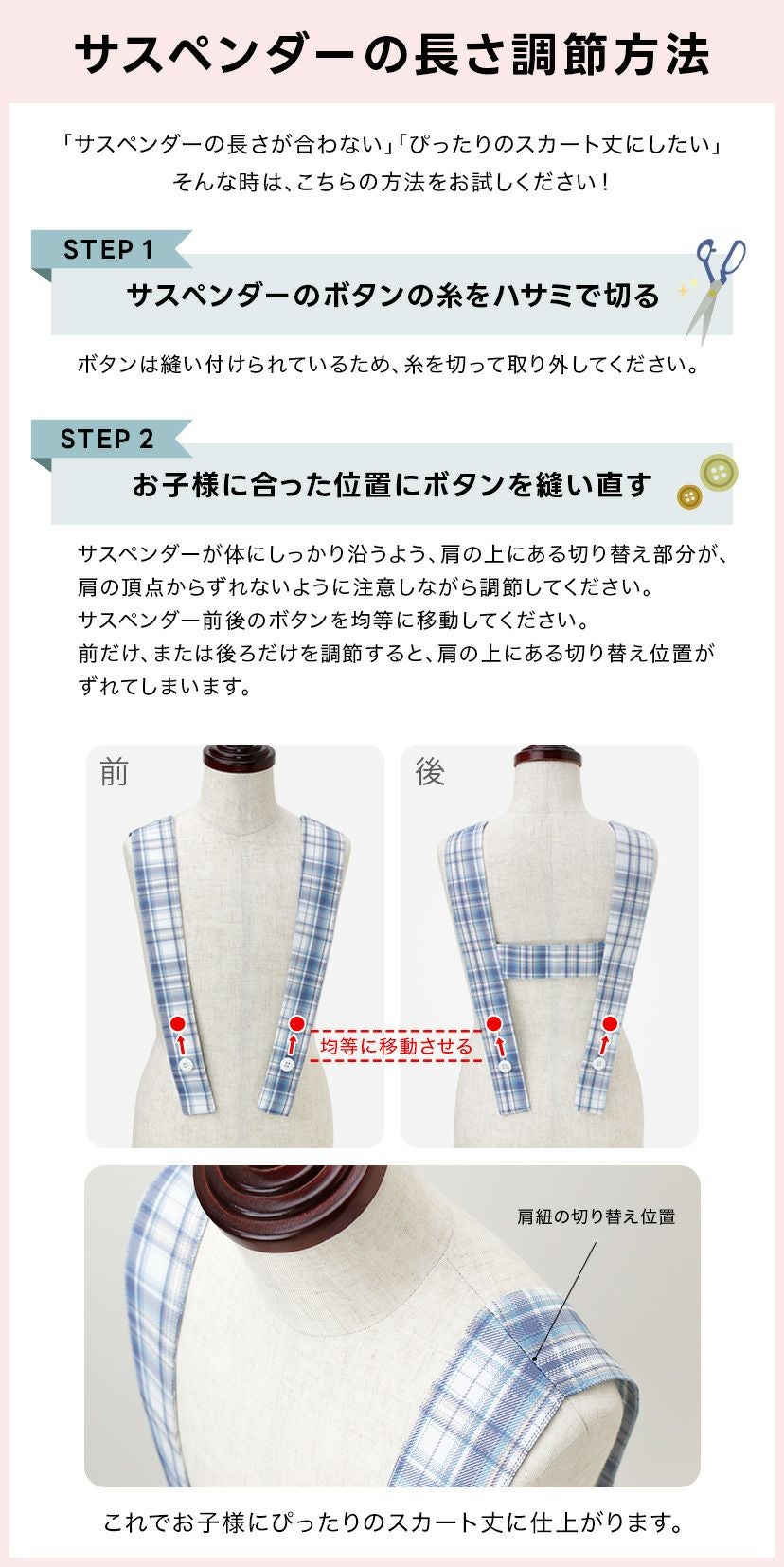 サスペンダーの長さ調節方法

「サスペンダーの長さが合わない」「ぴったりのスカート丈にしたい」
そんな時は、こちらの方法をお試しください！

STEP 1

サスペンダーのボタンの糸をハサミで切る

ボタンは縫い付けられているため、糸を切って取り外してください。

STEP 2

お子様に合った位置にボタンを縫い直す

サスペンダーが体にしっかり沿うよう、肩の上にある切り替え部分が、肩の頂点からずれないように注意しながら調節してください。
サスペンダー前後のボタンを均等に移動してください。
前だけ、または後ろだけを調節すると、肩の上にある切り替え位置がずれてしまいます。

前

後

均等に移動させる

肩紐の切り替え位置

これでお子様にぴったりのスカート丈に仕上がります。